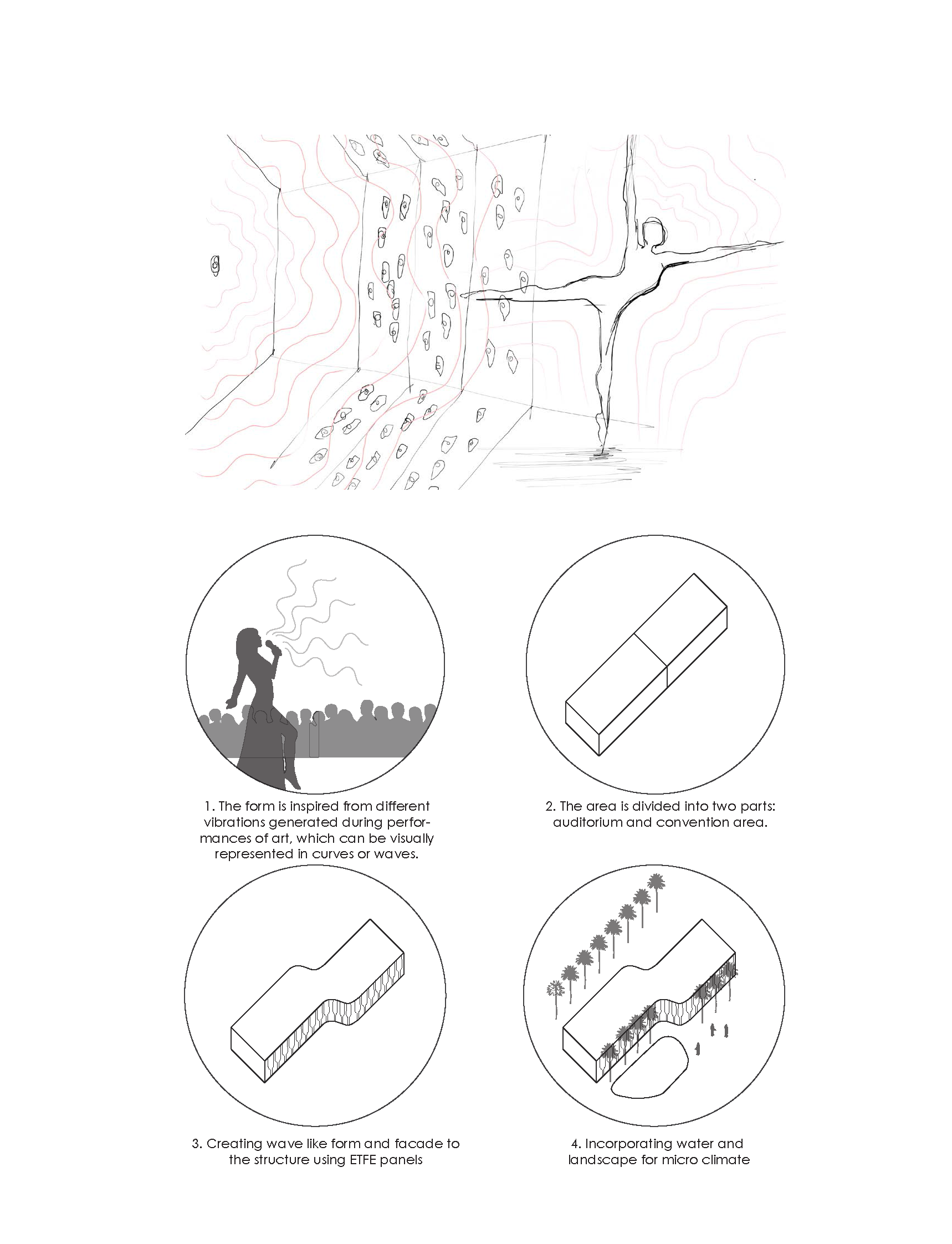 1. The form is inspired from different vibrations generated during performances of art, which can be visually represented in curves or waves.

2. The area is divided into two parts: auditorium and convention area.

3. Creating wave like form and facade to the structure using ETFE panels

4. Incorporating water and landscape for micro climate